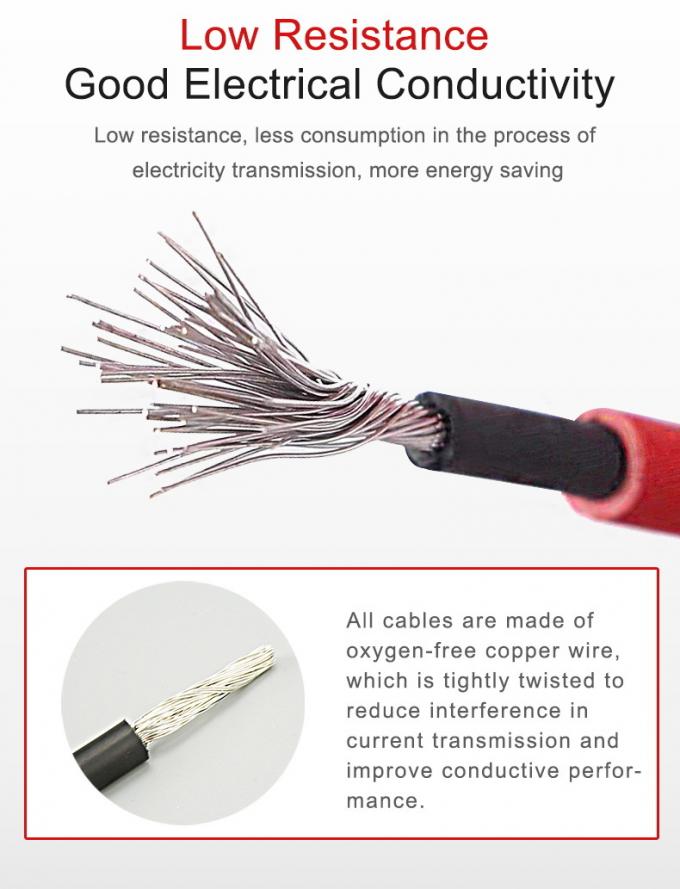 Low Resistance
Good Electrical Conductivity

Low resistance, less consumption in the process of electricity transmission, more energy saving

All cables are made of oxygen-free copper wire, which is tightly twisted to reduce interference in current transmission and improve conductive performance.